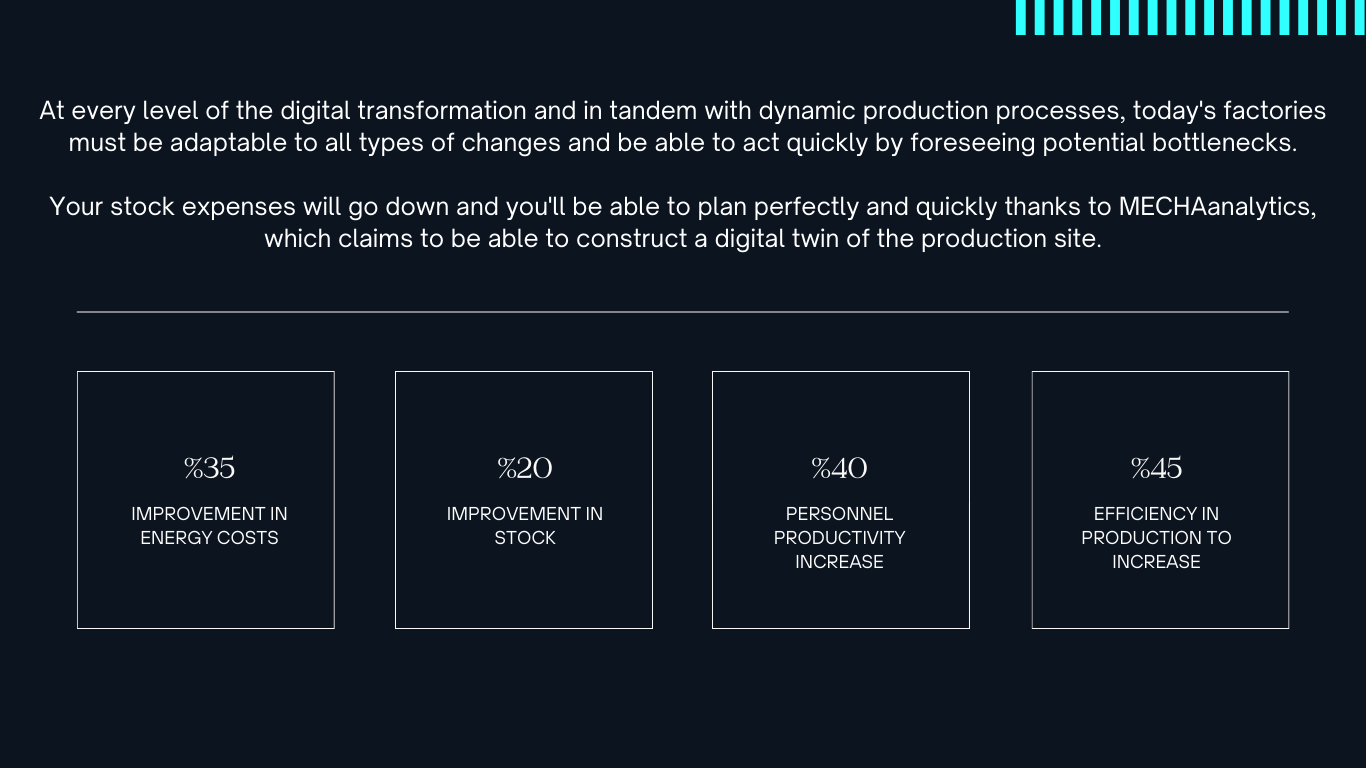 At every level of the digital transformation and in tandem with dynamic production processes, today's factories must be adaptable to all types of changes and be able to act quickly by foreseeing potential bottlenecks.

Your stock expenses will go down and you'll be able to plan perfectly and quickly thanks to MECHAanalytics, which claims to be able to construct a digital twin of the production site.

%35
IMPROVEMENT IN ENERGY COSTS

%20
IMPROVEMENT IN STOCK

%40
PERSONNEL PRODUCTIVITY INCREASE

%45
EFFICIENCY IN PRODUCTION TO INCREASE